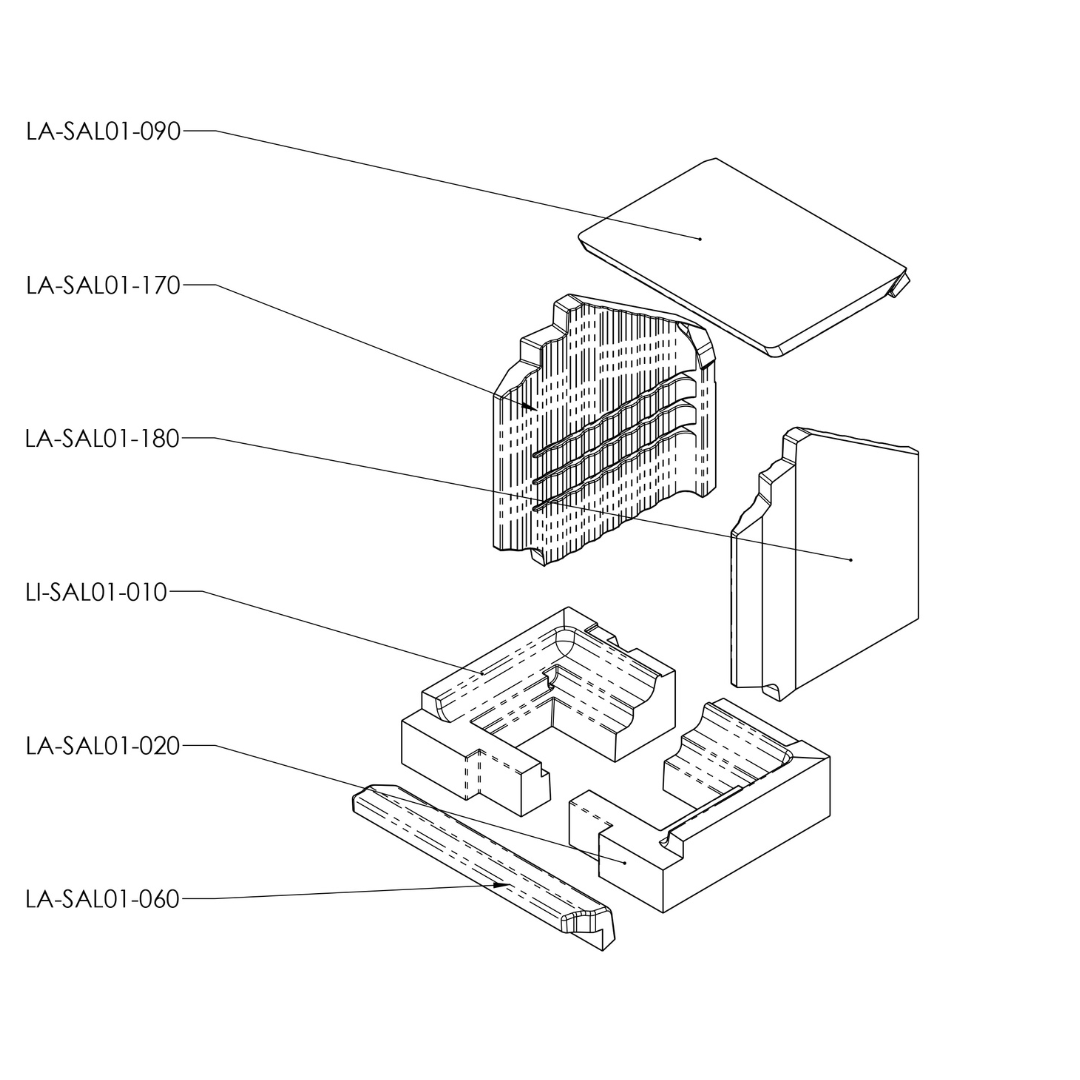 LA-SAL01-090
LA-SAL01-170
LA-SAL01-180
LI-SAL01-010
LA-SAL01-020
LA-SAL01-060